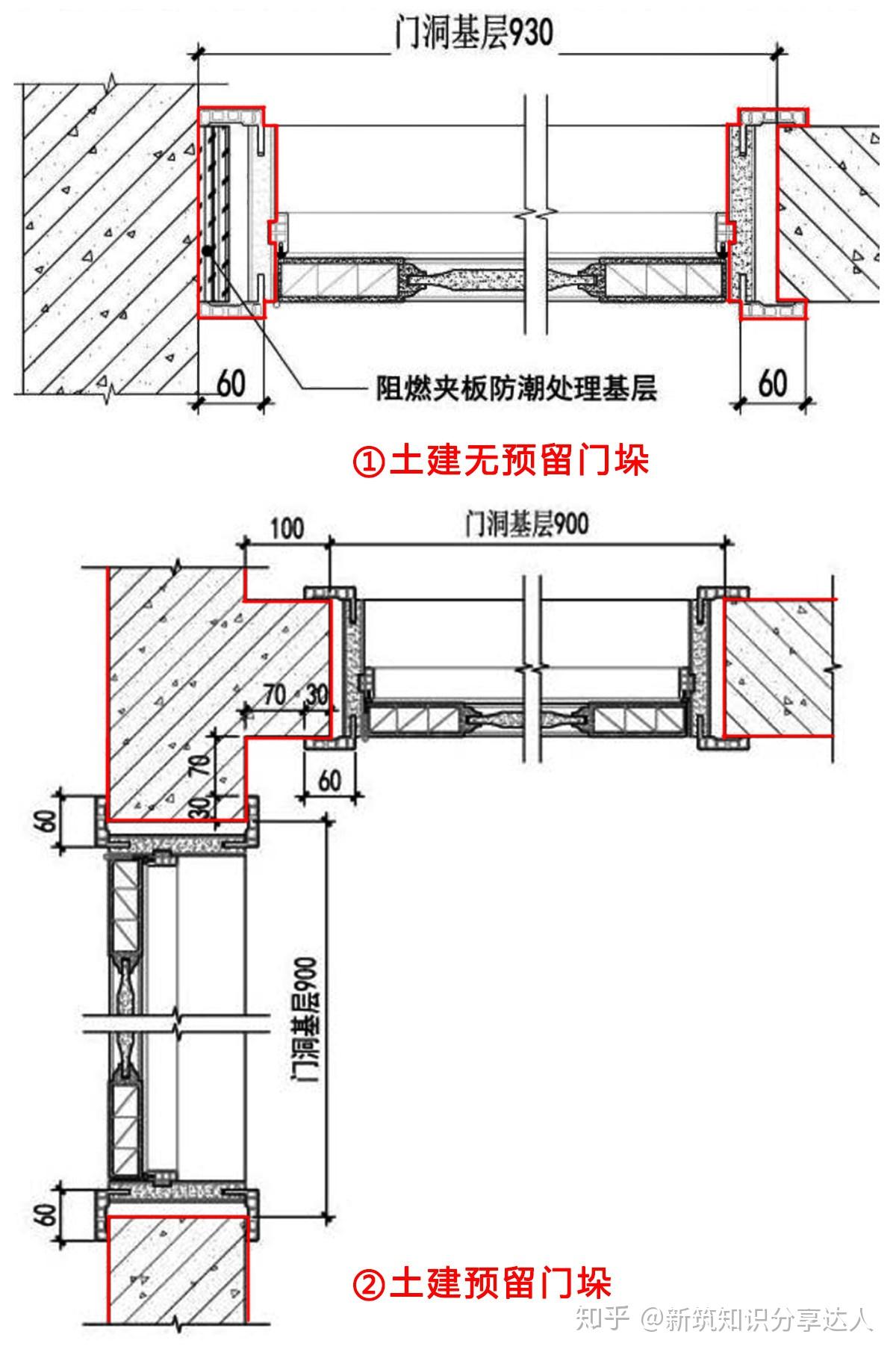 门洞基层930

60

阻燃夹板防潮处理基层

60

①土建无预留门垛

100

门洞基层900

70 30

70

30

60

60

门洞基层900

60

②土建预留门垛

知乎 @新筑知识分享达人