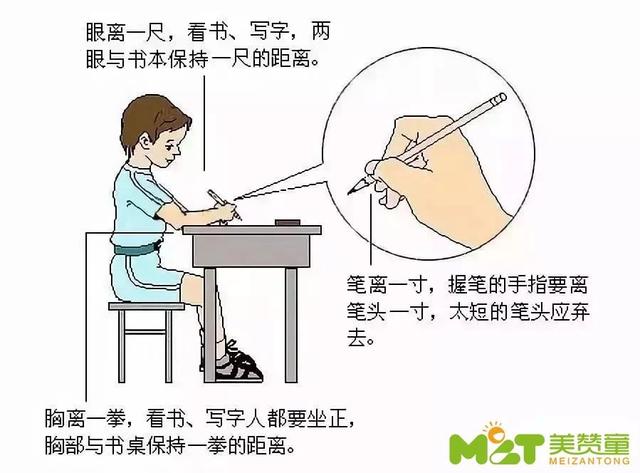 眼离一尺，看书、写字，两眼与书本保持一尺的距离。

笔离一寸，握笔的手指要离笔头一寸，太短的笔头应弃去。

胸离一拳，看书、写字人都要坐正，胸部与书桌保持一拳的距离。

MZT 美赞童
MEIZANTONG