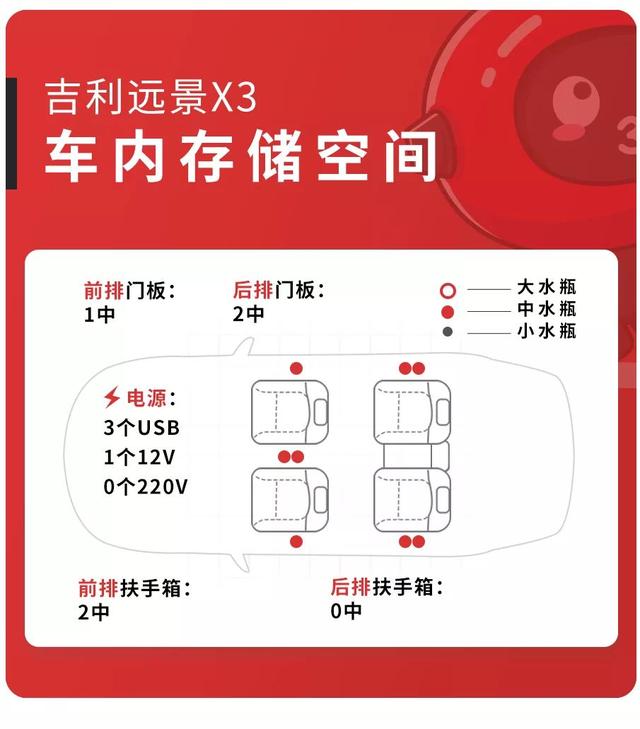 吉利远景X3
车内存储空间

前排门板：
1中

后排门板：
2中

大水瓶
中水瓶
小水瓶

电源：
3个USB
1个12V
0个220V

前排扶手箱：
2中

后排扶手箱：
0中